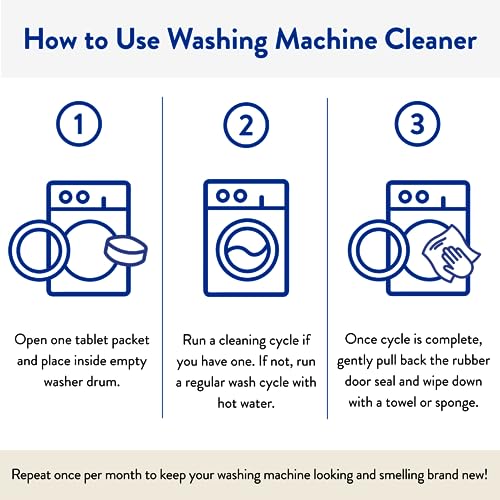 How to Use Washing Machine Cleaner

1

Open one tablet packet and place inside empty washer drum.

2

Run a cleaning cycle if you have one. If not, run a regular wash cycle with hot water.

3

Once cycle is complete, gently pull back the rubber door seal and wipe down with a towel or sponge.

Repeat once per month to keep your washing machine looking and smelling brand new!