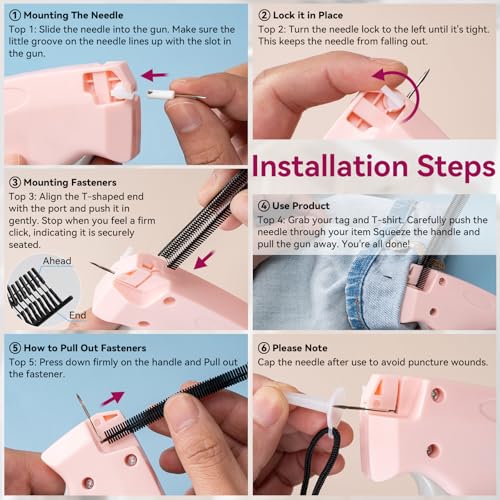 ① Mounting The Needle
Top 1: Slide the needle into the gun. Make sure the little groove on the needle lines up with the slot in the gun.

② Lock it in Place
Top 2: Turn the needle lock to the left until it's tight. This keeps the needle from falling out.

Installation Steps

③ Mounting Fasteners
Top 3: Align the T-shaped end with the port and push it in gently. Stop when you feel a firm click, indicating it is securely seated.

Ahead
End

④ Use Product
Top 4: Grab your tag and T-shirt. Carefully push the needle through your item Squeeze the handle and pull the gun away. You're all done!

⑤ How to Pull Out Fasteners
Top 5: Press down firmly on the handle and Pull out the fastener.

⑥ Please Note
Cap the needle after use to avoid puncture wounds.