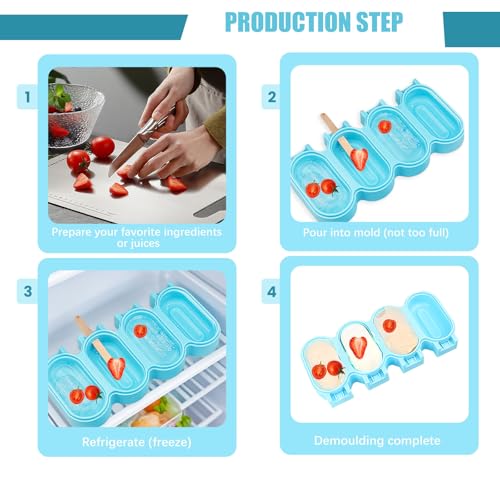 PRODUCTION STEP

1

Prepare your favorite ingredients or juices

2

Pour into mold (not too full)

3

Refrigerate (freeze)

4

Demoulding complete