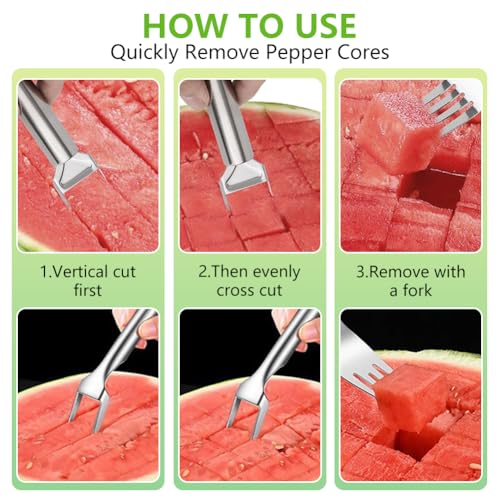 HOW TO USE
Quickly Remove Pepper Cores

1.Vertical cut first

2.Then evenly cross cut

3.Remove with a fork