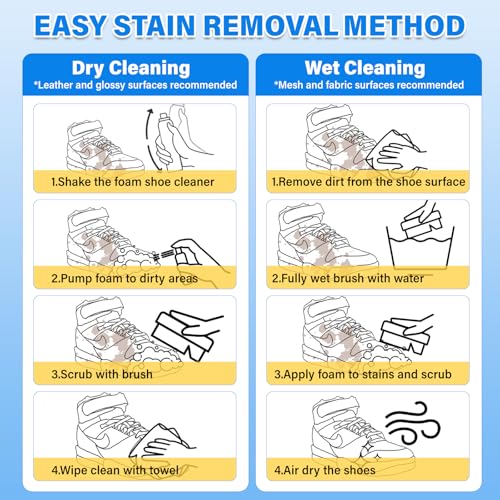 EASY STAIN REMOVAL METHOD

Dry Cleaning
*Leather and glossy surfaces recommended

1.Shake the foam shoe cleaner

2.Pump foam to dirty areas

3.Scrub with brush

4.Wipe clean with towel

Wet Cleaning
*Mesh and fabric surfaces recommended

1.Remove dirt from the shoe surface

2.Fully wet brush with water

3.Apply foam to stains and scrub

4.Air dry the shoes