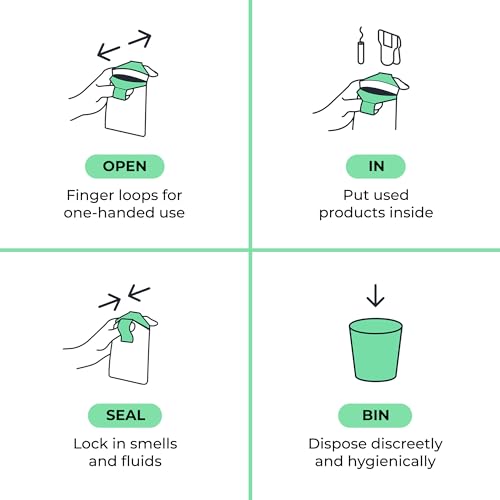 OPEN
Finger loops for one-handed use

IN
Put used products inside

SEAL
Lock in smells and fluids

BIN
Dispose discreetly and hygienically