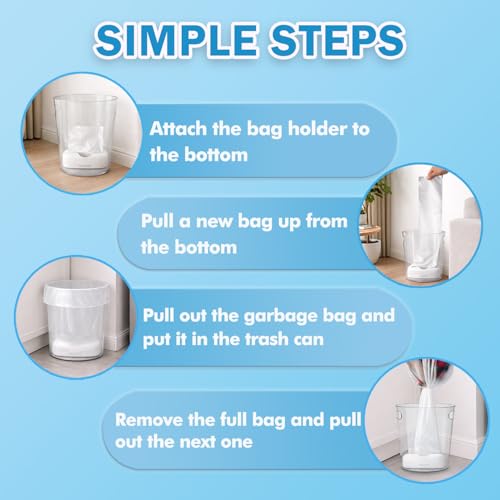 SIMPLE STEPS

Attach the bag holder to the bottom

Pull a new bag up from the bottom

Pull out the garbage bag and put it in the trash can

Remove the full bag and pull out the next one